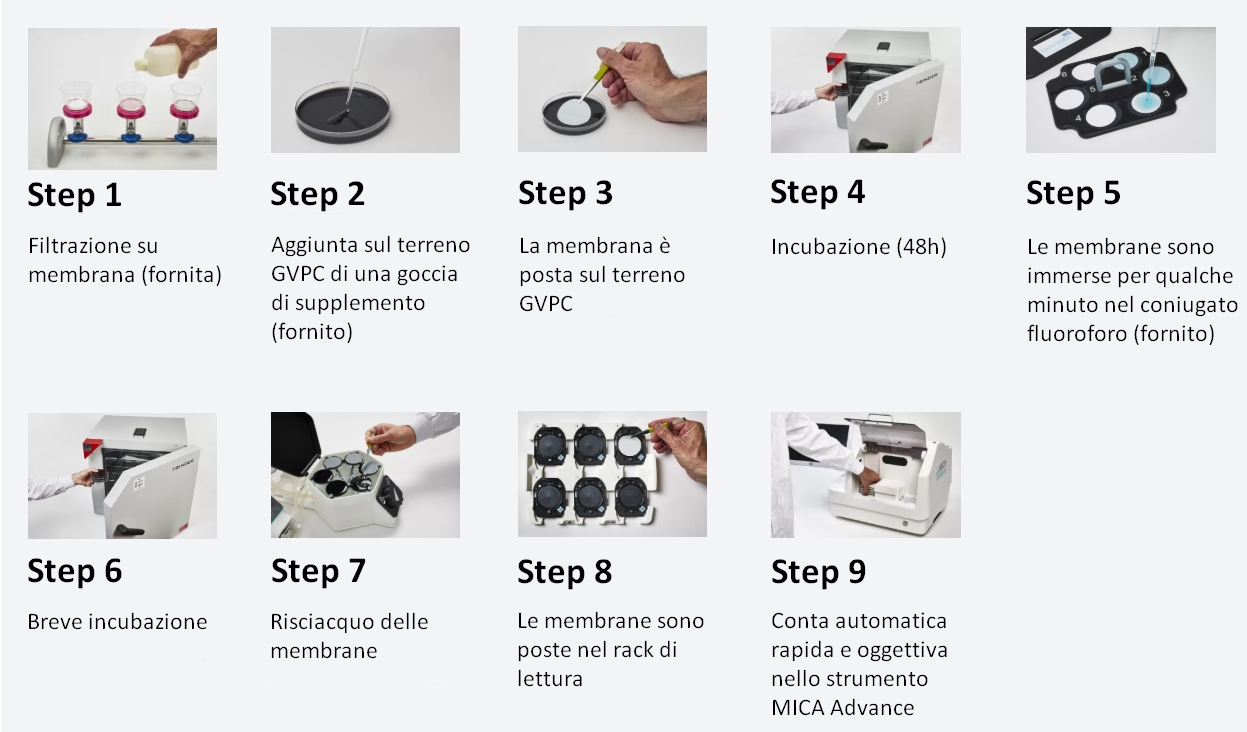 Step 1

Filtrazione su membrana (fornita)

Step 2

Aggiunta sul terreno GVPC di una goccia di supplemento (fornito)

Step 3

La membrana è posta sul terreno GVPC

Step 4

Incubazione (48h)

Step 5

Le membrane sono immerse per qualche minuto nel coniugato fluoroforo (fornito)

Step 6

Breve incubazione

Step 7

Risciacquo delle membrane

Step 8

Le membrane sono poste nel rack di lettura

Step 9

Conta automatica rapida e oggettiva nello strumento MICA Advance